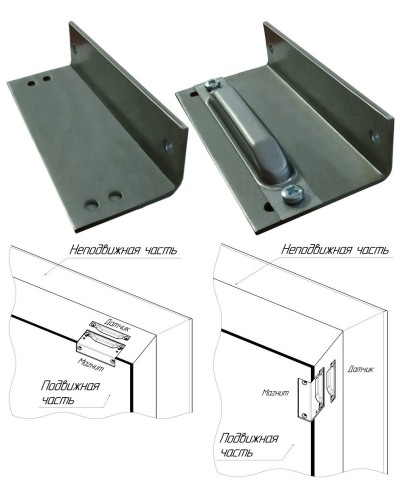 Неподвижная часть

Датчик

Магнит

Подвижная часть

Неподвижная часть

Датчик

Магнит

Подвижная часть